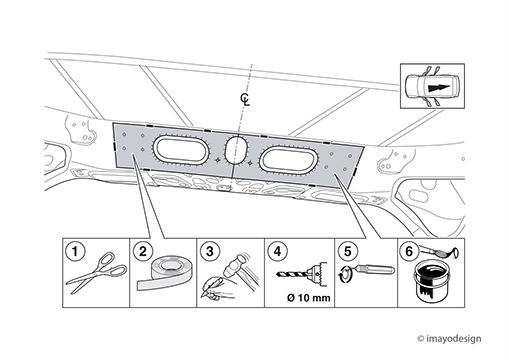 ℄

1

2

3

4

Ø 10 mm

5

6

© imayodesign